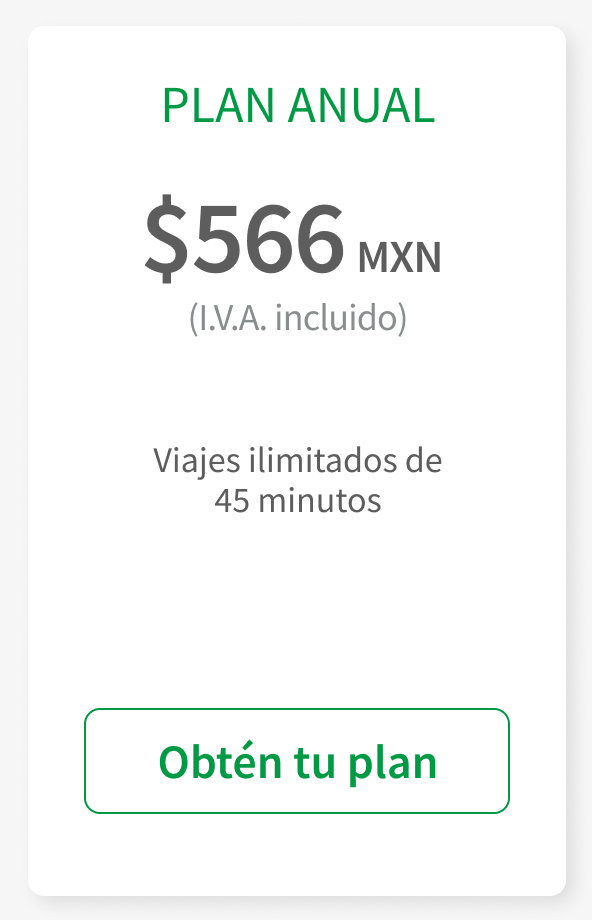 PLAN ANUAL

\$566 MXN

(I.V.A. incluido)

Viajes ilimitados de 45 minutos

Obtén tu plan